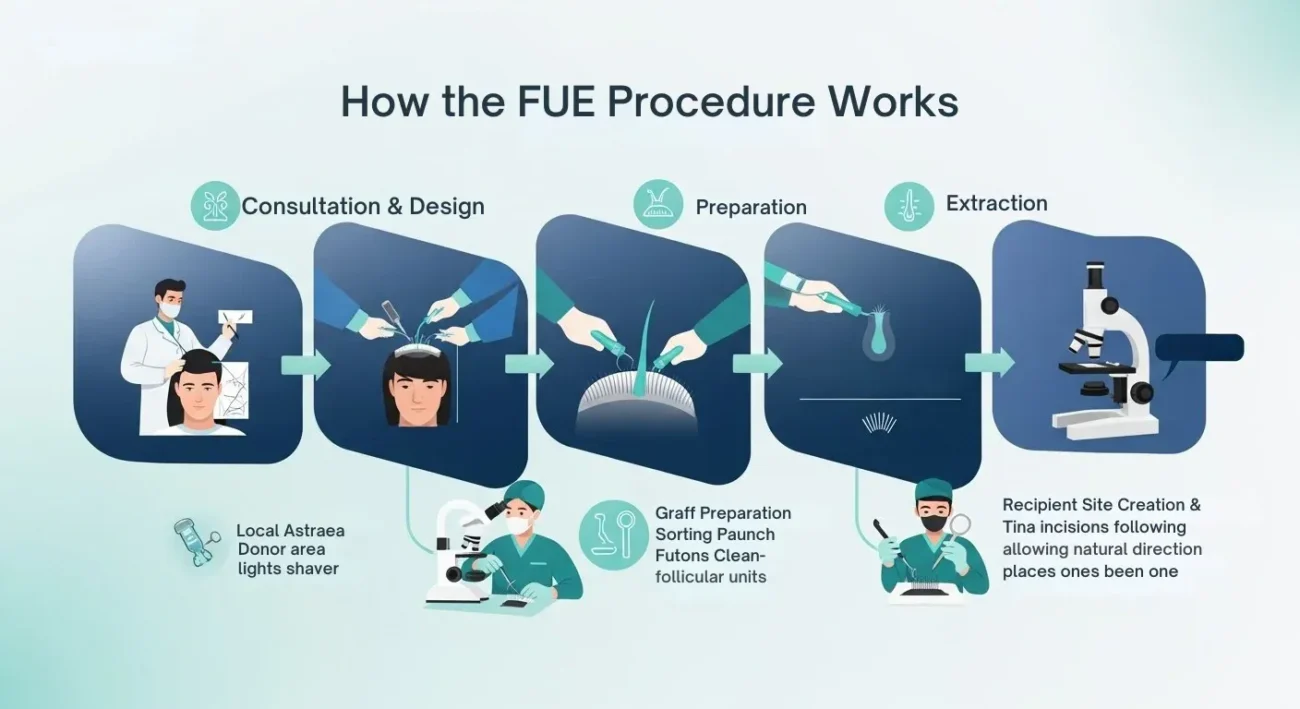 How the FUE Procedure Works

Consultation & Design

Preparation

Extraction

Local Astraea Donor area lights shaver

Graff Preparation Sorting Paunch Futons Clean-follicular units

Recipient Site Creation & Tina incisions following allowing natural direction places ones been one