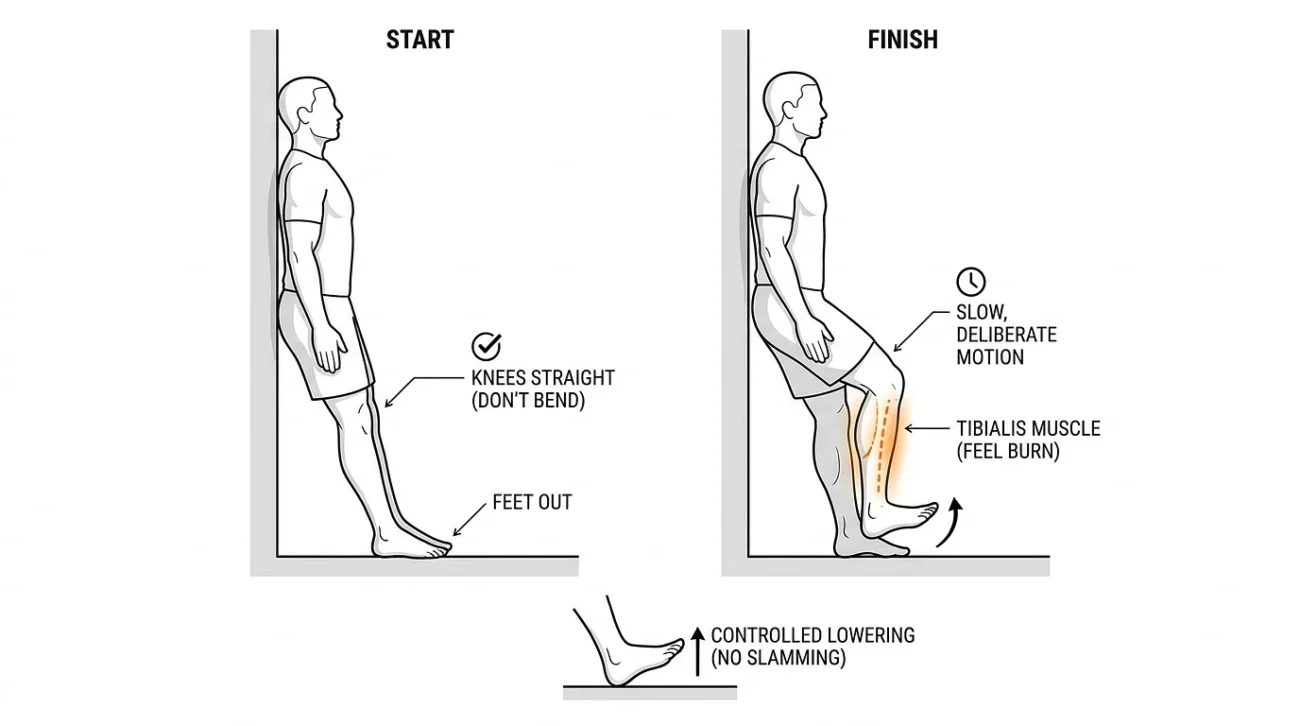 START

KNEES STRAIGHT (DON'T BEND)

FEET OUT

FINISH

SLOW, DELIBERATE MOTION

TIBIALIS MUSCLE (FEEL BURN)

CONTROLLED LOWERING (NO SLAMMING)