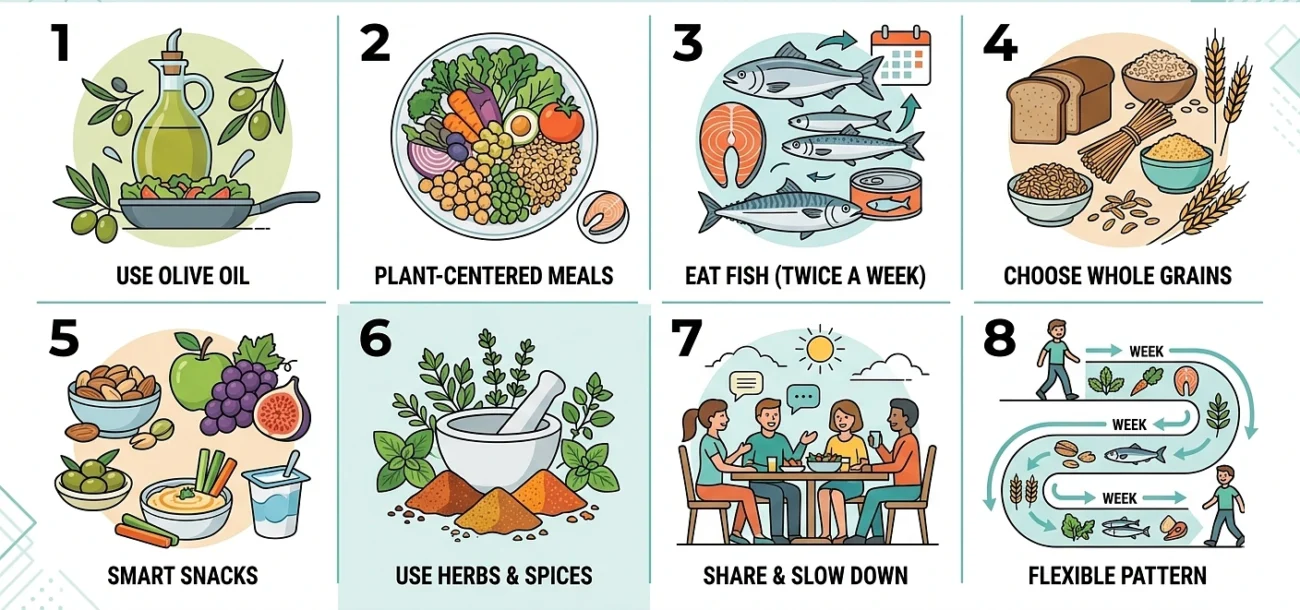 1
USE OLIVE OIL

2
PLANT-CENTERED MEALS

3
EAT FISH (TWICE A WEEK)

4
CHOOSE WHOLE GRAINS

5
SMART SNACKS

6
USE HERBS & SPICES

7
SHARE & SLOW DOWN

8
WEEK
WEEK
WEEK
FLEXIBLE PATTERN