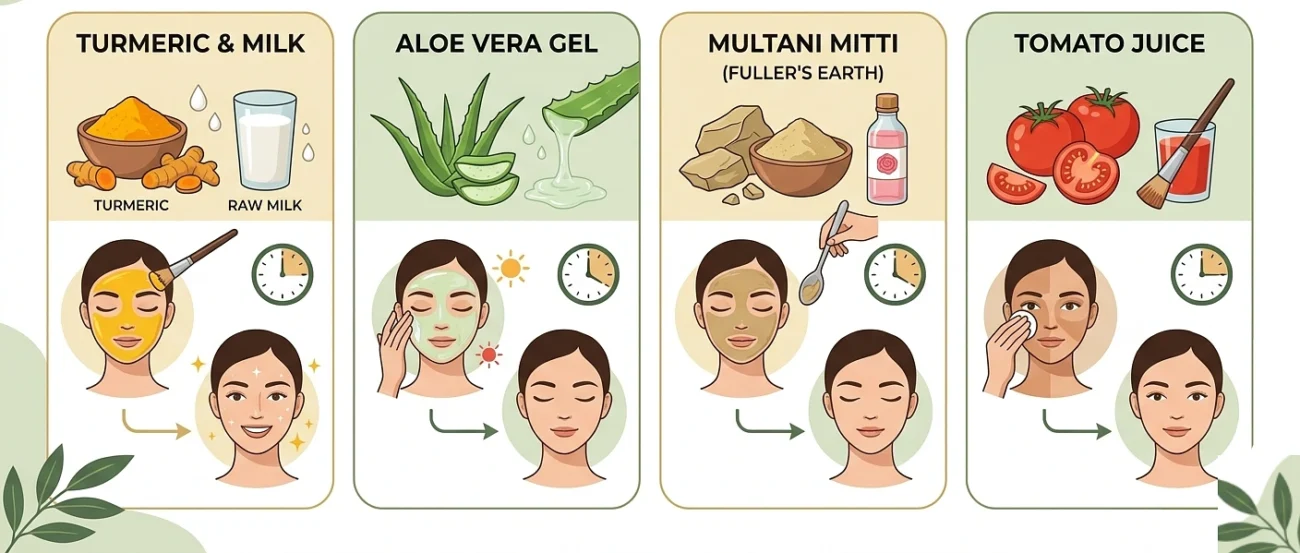 TURMERIC & MILK

TURMERIC

RAW MILK

ALOE VERA GEL

MULTANI MITTI
(FULLER'S EARTH)

TOMATO JUICE